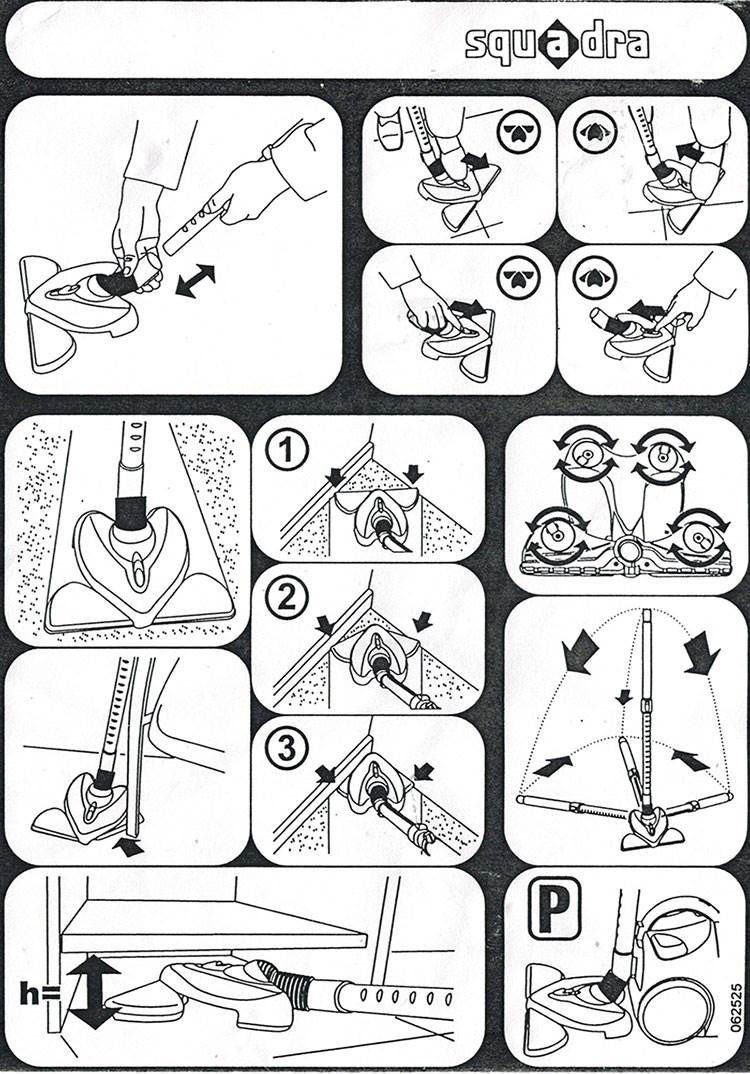 squadra

1

2

3

h=

P

062525